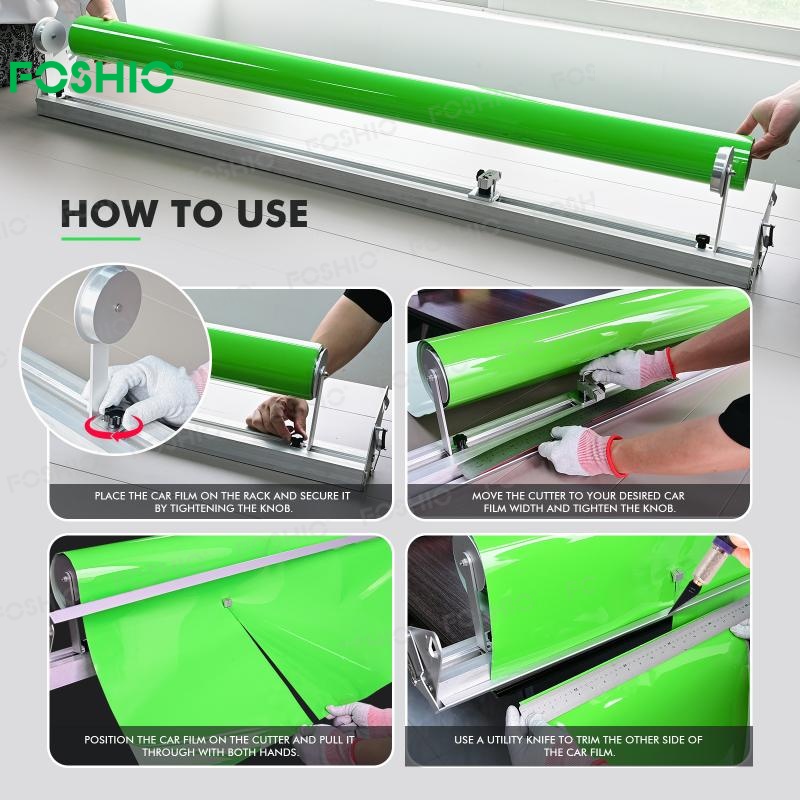 FOSHIO

HOW TO USE

PLACE THE CAR FILM ON THE RACK AND SECURE IT BY TIGHTENING THE KNOB.

MOVE THE CUTTER TO YOUR DESIRED CAR FILM WIDTH AND TIGHTEN THE KNOB.

POSITION THE CAR FILM ON THE CUTTER AND PULL IT THROUGH WITH BOTH HANDS.

USE A UTILITY KNIFE TO TRIM THE OTHER SIDE OF THE CAR FILM.