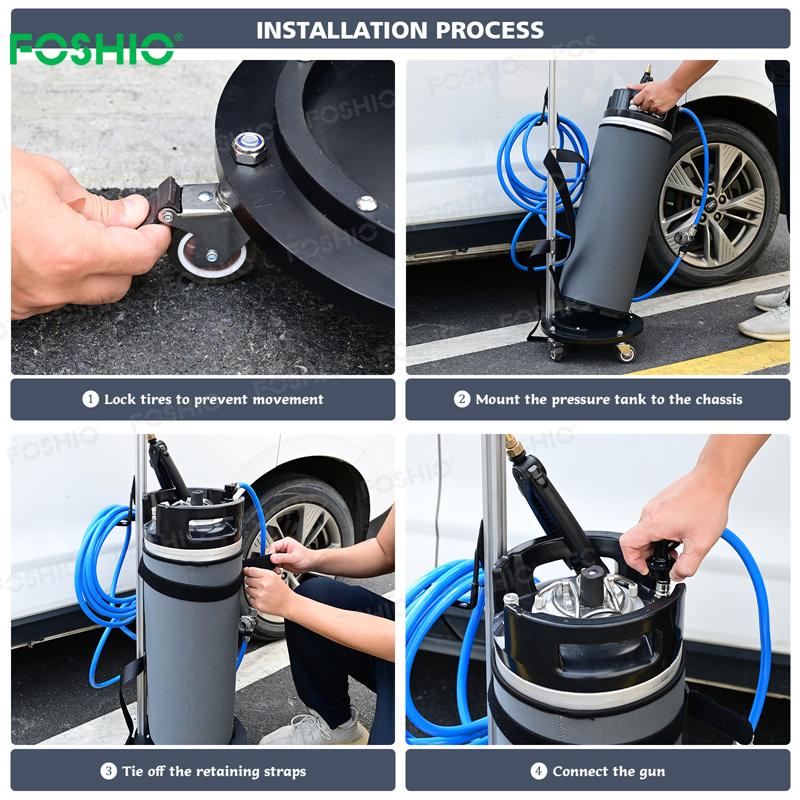 FOSHIO®

INSTALLATION PROCESS

1 Lock tires to prevent movement

2 Mount the pressure tank to the chassis

3 Tie off the retaining straps

4 Connect the gun